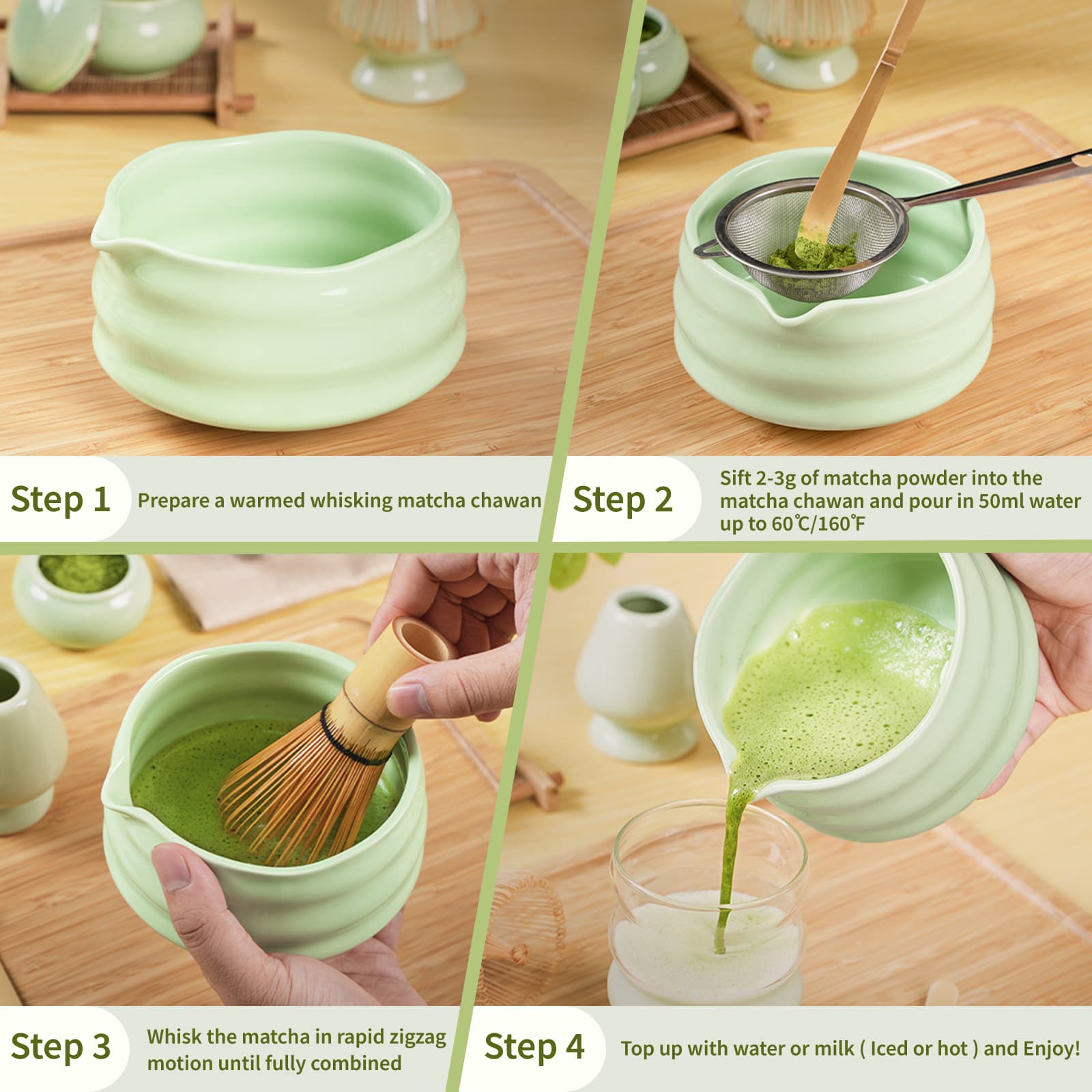 Step 1 Prepare a warmed whisking matcha chawan

Step 2 Sift 2-3g of matcha powder into the matcha chawan and pour in 50ml water up to 60℃/160℉

Step 3 Whisk the matcha in rapid zigzag motion until fully combined

Step 4 Top up with water or milk ( Iced or hot ) and Enjoy!