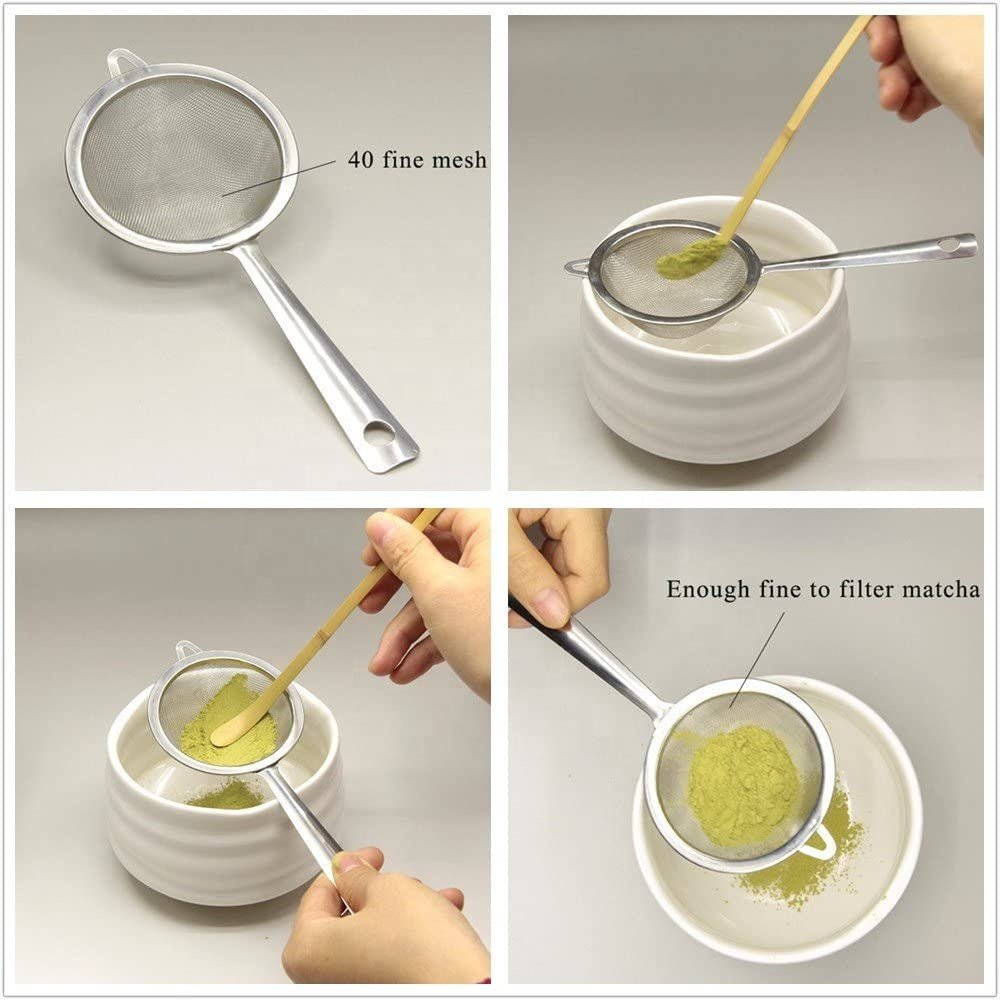 40 fine mesh

Enough fine to filter matcha