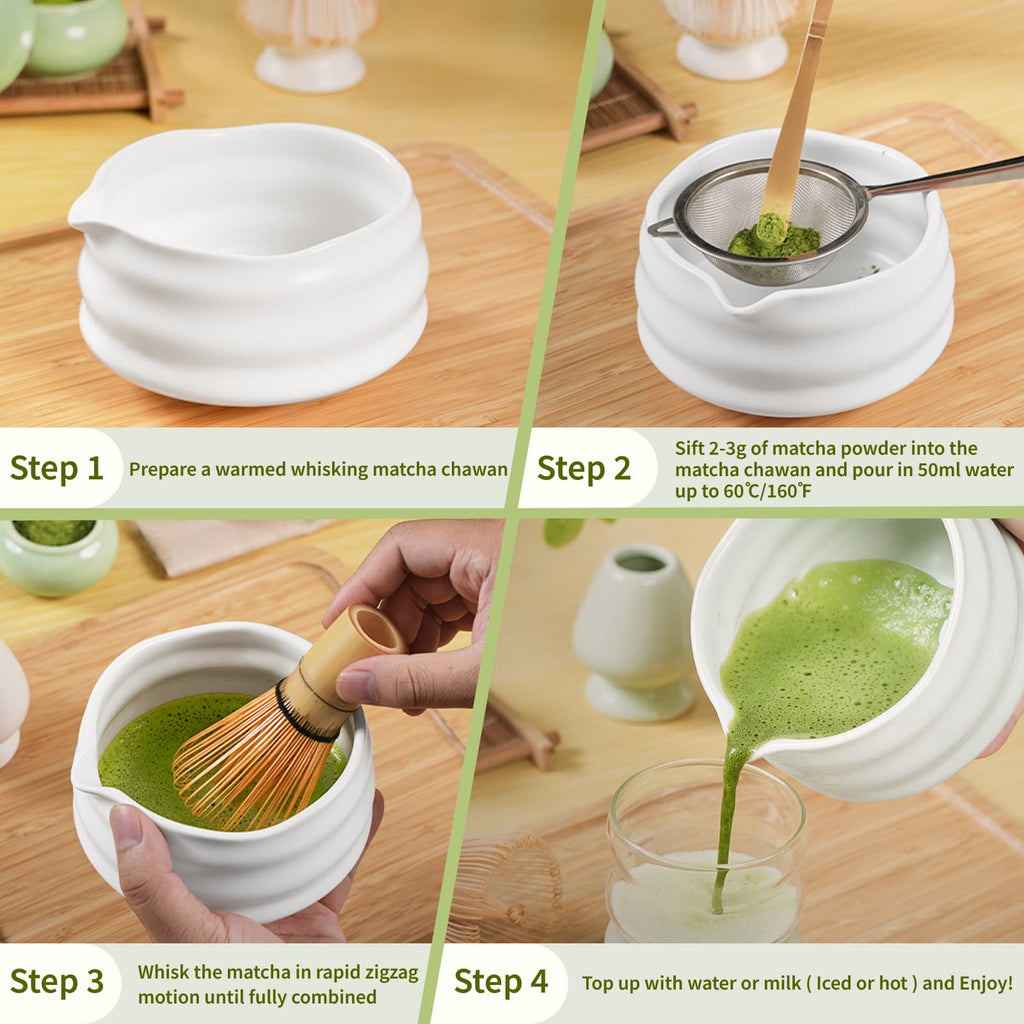 Step 1
Prepare a warmed whisking matcha chawan

Step 2
Sift 2-3g of matcha powder into the matcha chawan and pour in 50ml water up to 60℃/160℉

Step 3
Whisk the matcha in rapid zigzag motion until fully combined

Step 4
Top up with water or milk ( Iced or hot ) and Enjoy!