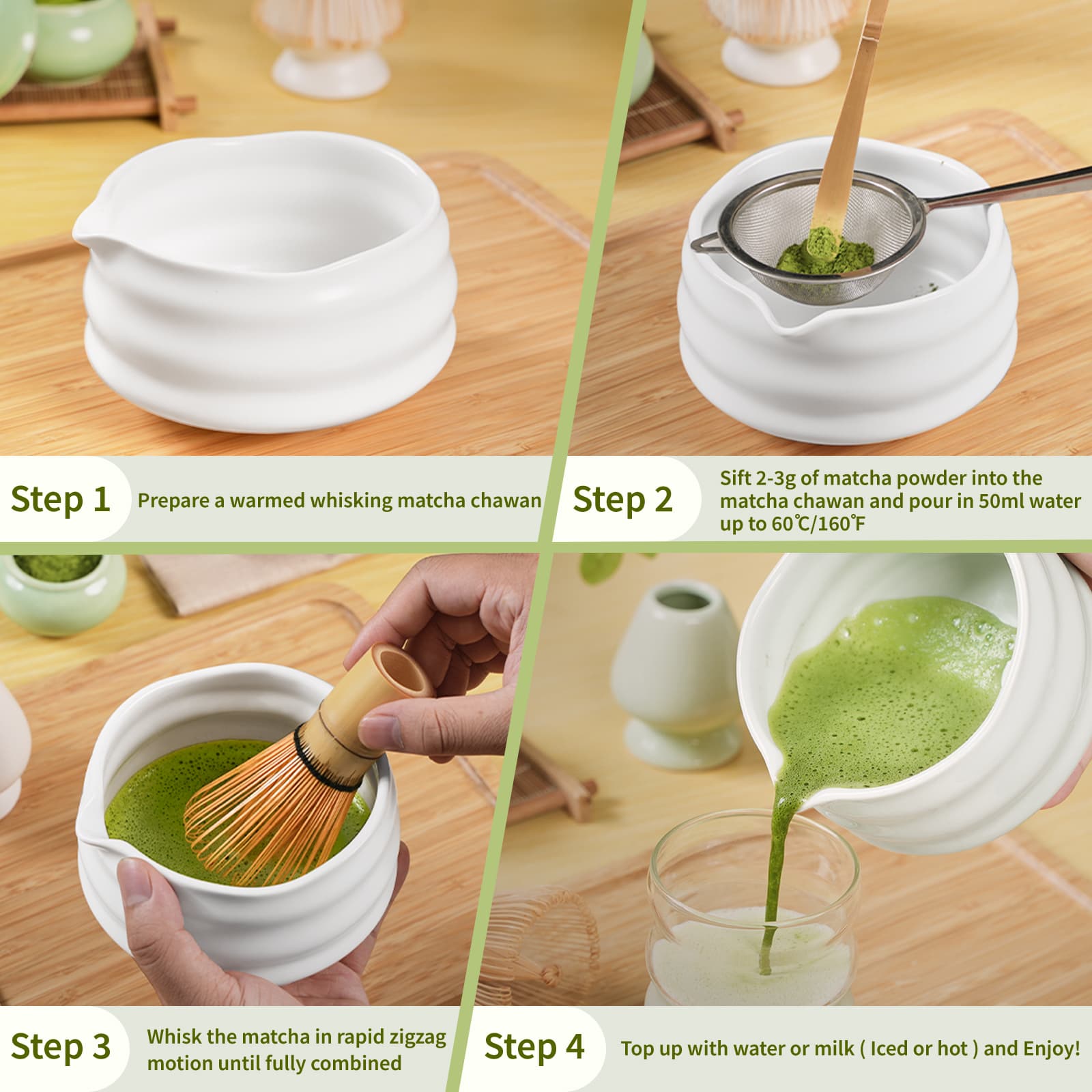 Step 1 Prepare a warmed whisking matcha chawan

Step 2 Sift 2-3g of matcha powder into the matcha chawan and pour in 50ml water up to 60℃/160℉

Step 3 Whisk the matcha in rapid zigzag motion until fully combined

Step 4 Top up with water or milk ( Iced or hot ) and Enjoy!